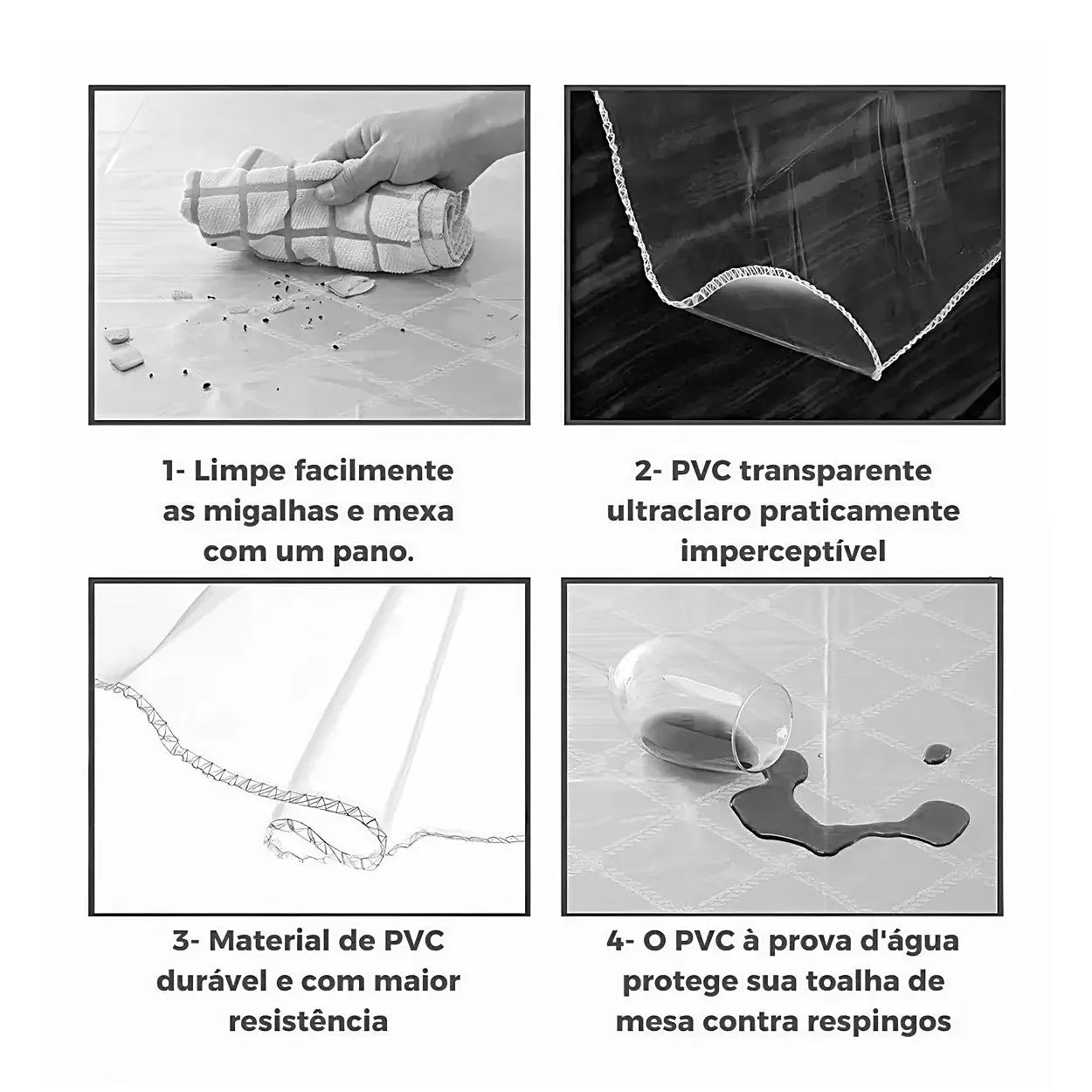 1- Limpe facilmente as migalhas e mexa com um pano.

2- PVC transparente ultraclaro praticamente imperceptível

3- Material de PVC durável e com maior resistência

4- O PVC à prova d'água protege sua toalha de mesa contra respingos