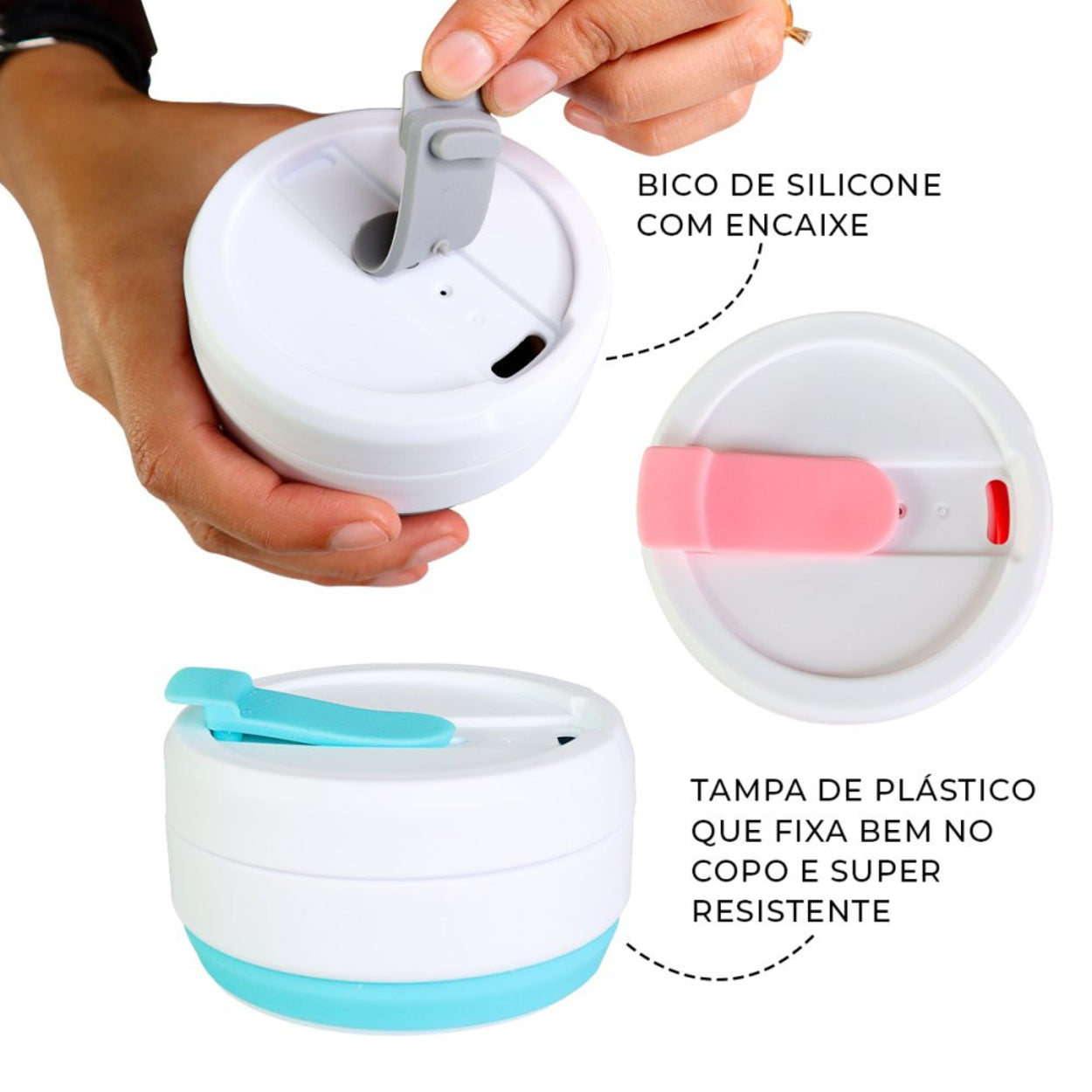 BICO DE SILICONE COM ENCAIXE

TAMPA DE PLÁSTICO QUE FIXA BEM NO COPO E SUPER RESISTENTE