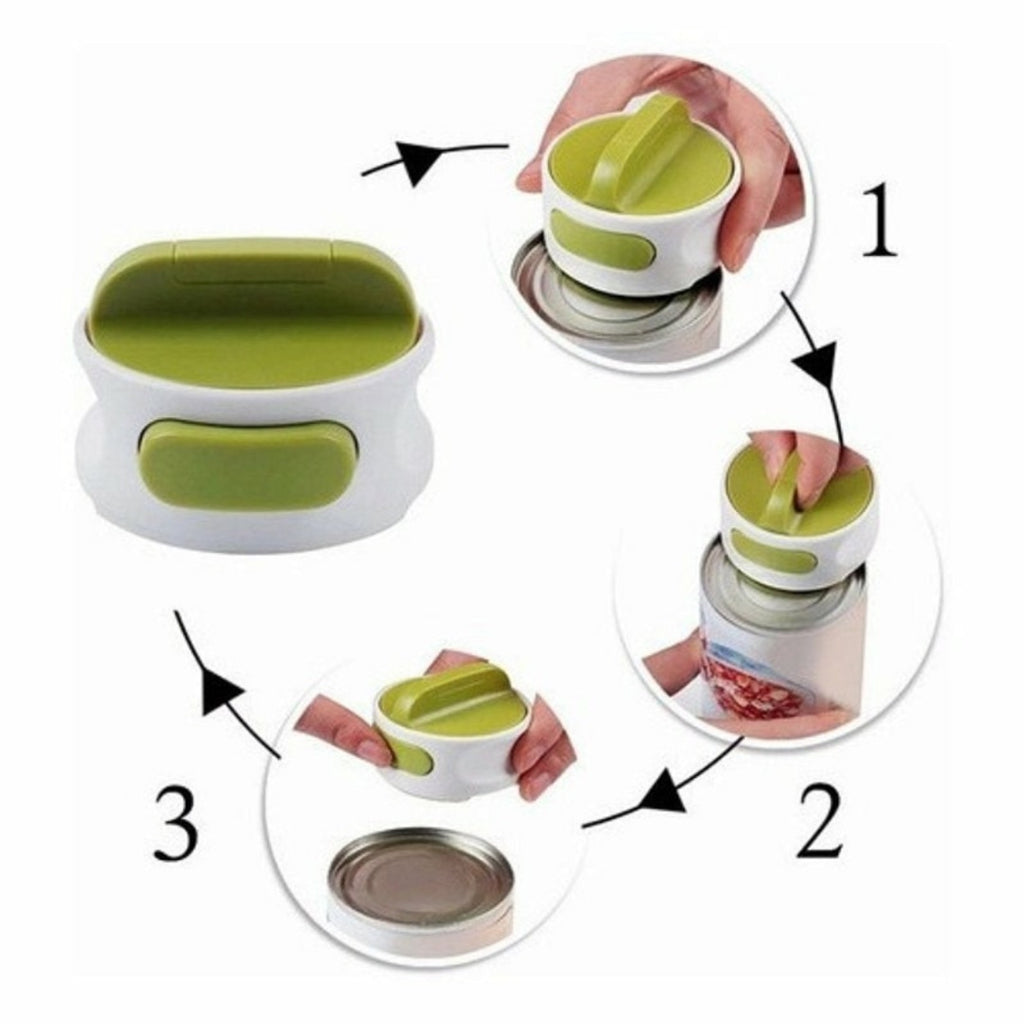 1

2

3